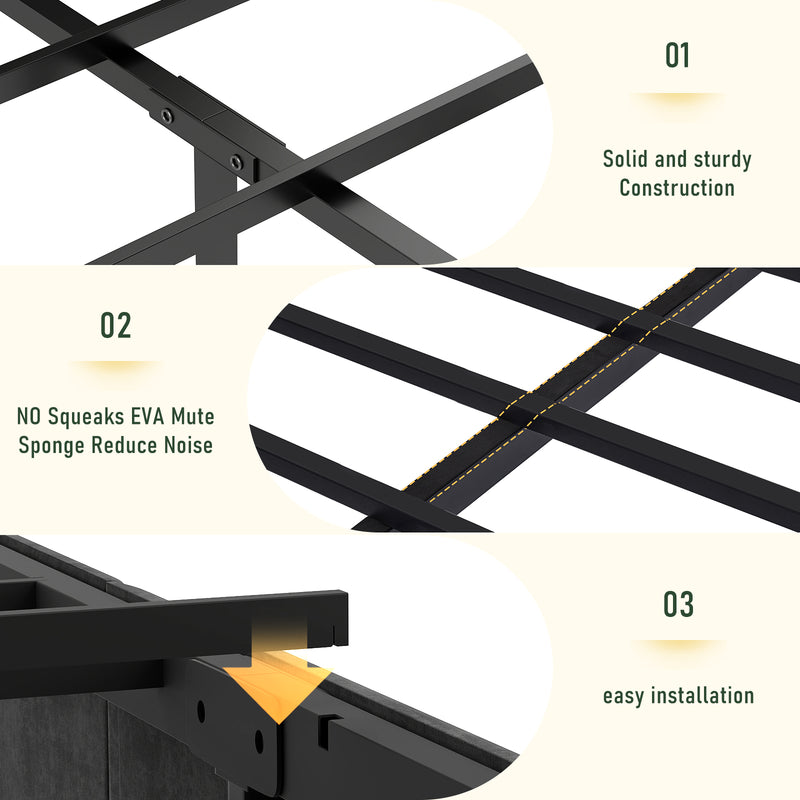 01

Solid and sturdy Construction

02

NO Squeaks EVA Mute Sponge Reduce Noise

03

easy installation