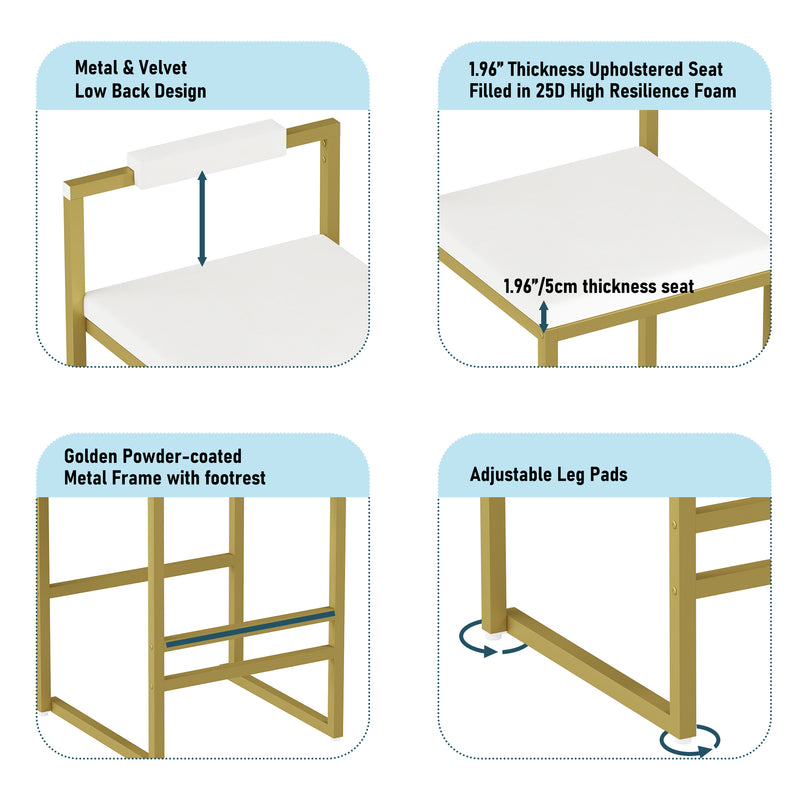 Metal & Velvet
Low Back Design

1.96” Thickness Upholstered Seat
Filled in 25D High Resilience Foam

1.96”/5cm thickness seat

Golden Powder-coated
Metal Frame with footrest

Adjustable Leg Pads