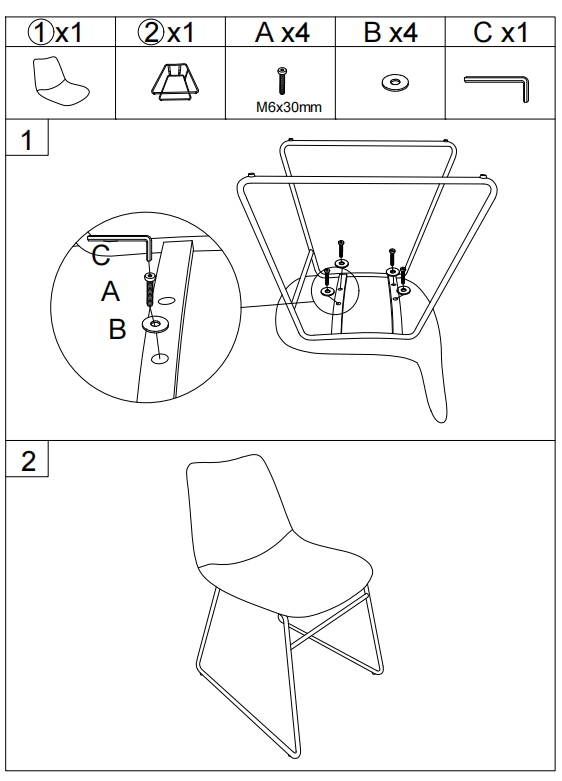 | ①x1 | ②x1 | A x4 | B x4 | C x1 |
|---|---|---|---|---|
| | | M6x30mm | | |

1

C
A
B

2