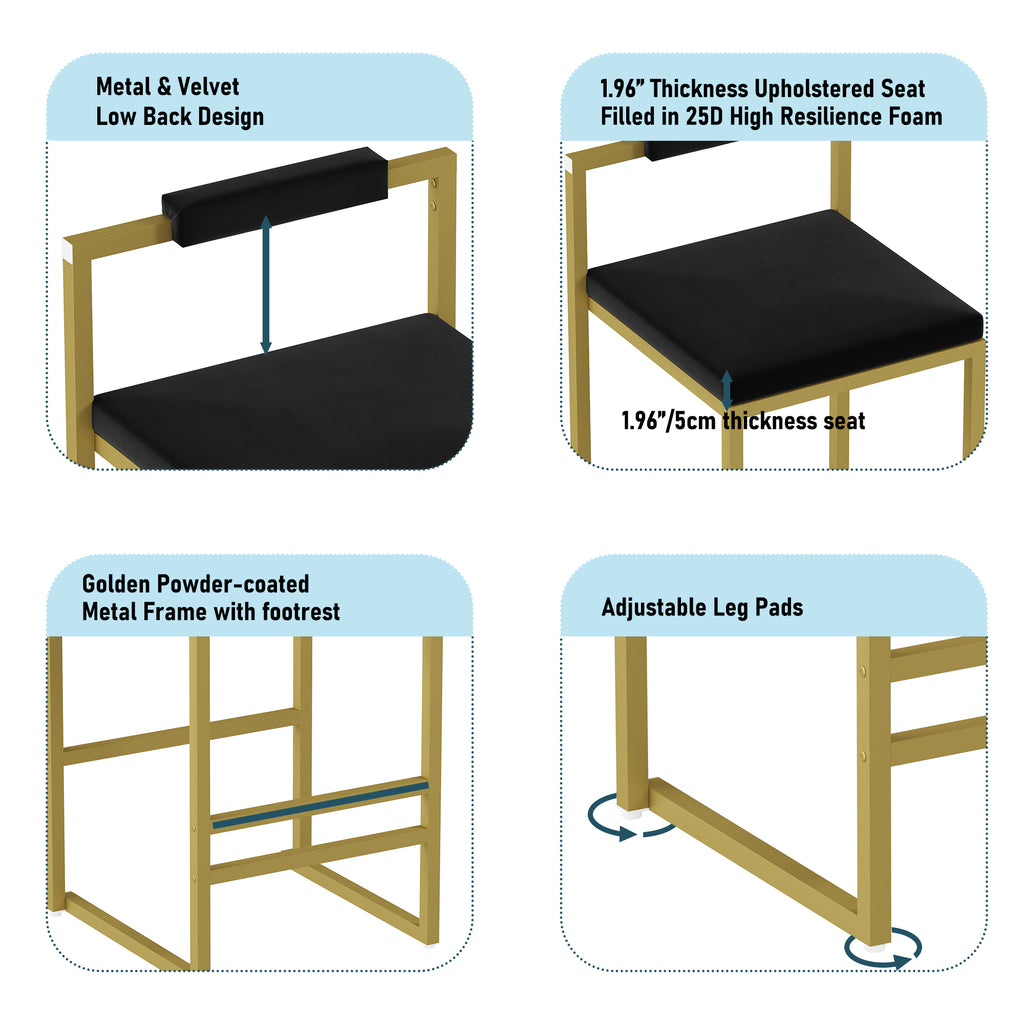 Metal & Velvet
Low Back Design

1.96” Thickness Upholstered Seat
Filled in 25D High Resilience Foam

1.96”/5cm thickness seat

Golden Powder-coated
Metal Frame with footrest

Adjustable Leg Pads