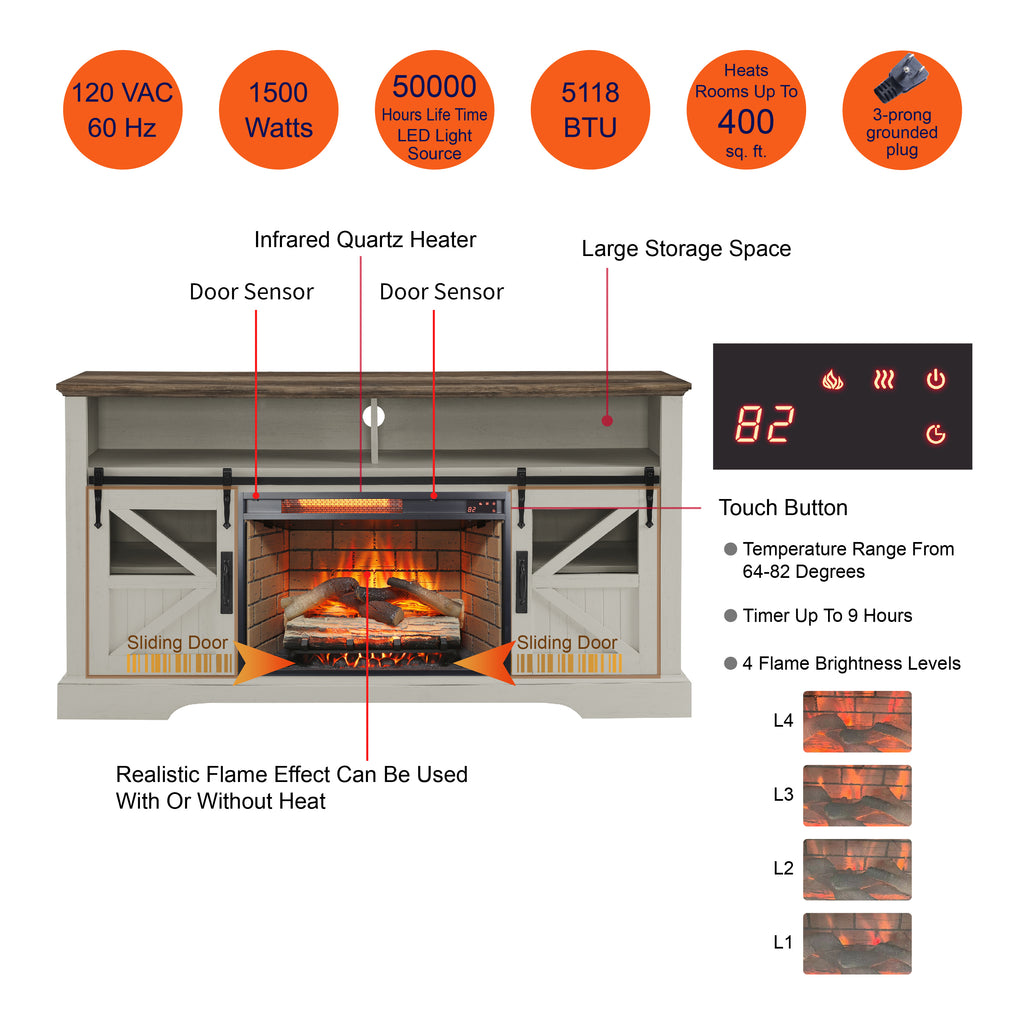 120 VAC 60 Hz

1500 Watts

50000 Hours Life Time LED Light Source

5118 BTU

Heats Rooms Up To 400 sq. ft.

3-prong grounded plug

Infrared Quartz Heater

Large Storage Space

Door Sensor

Door Sensor

82

Touch Button

Temperature Range From 64-82 Degrees

Timer Up To 9 Hours

4 Flame Brightness Levels

Sliding Door

Sliding Door

Realistic Flame Effect Can Be Used With Or Without Heat

L4

L3

L2

L1