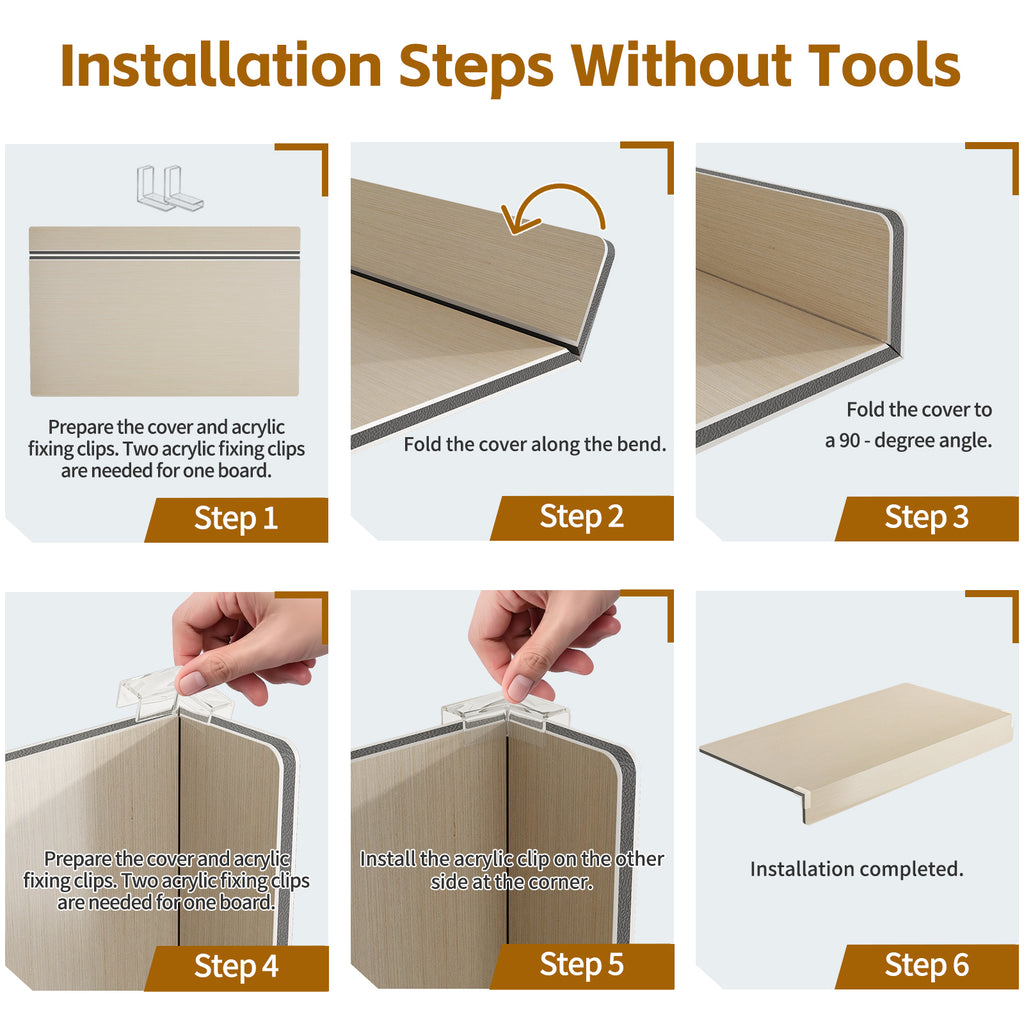 Installation Steps Without Tools

Prepare the cover and acrylic fixing clips. Two acrylic fixing clips are needed for one board.

Step 1

Fold the cover along the bend.

Step 2

Fold the cover to a 90 - degree angle.

Step 3

Prepare the cover and acrylic fixing clips. Two acrylic fixing clips are needed for one board.

Step 4

Install the acrylic clip on the other side at the corner.

Step 5

Installation completed.

Step 6