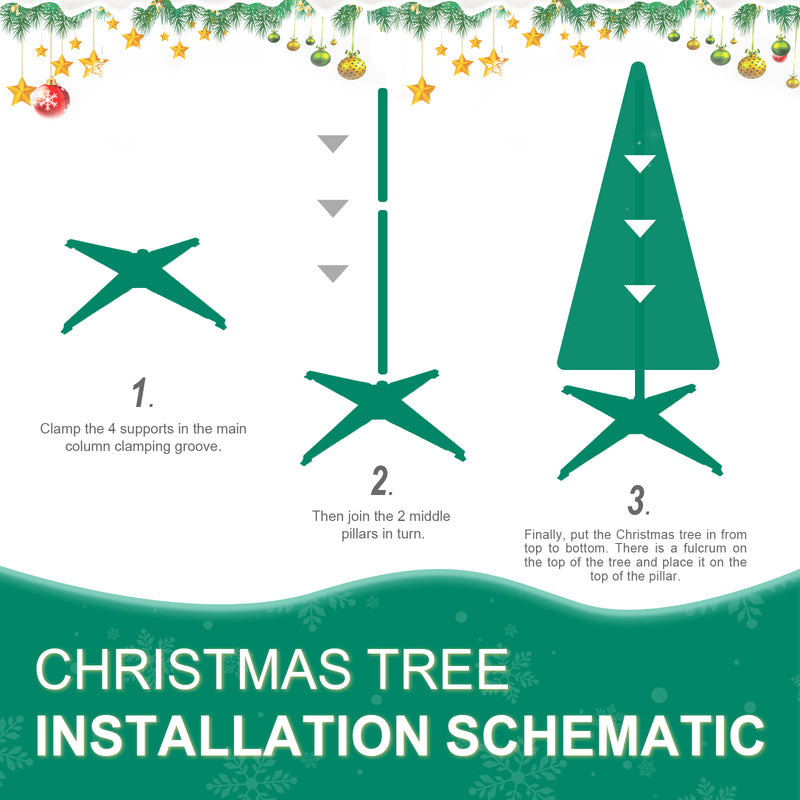 1.

Clamp the 4 supports in the main column clamping groove.

2.

Then join the 2 middle pillars in turn.

3.

Finally, put the Christmas tree in from top to bottom. There is a fulcrum on the top of the tree and place it on the top of the pillar.

CHRISTMAS TREE
INSTALLATION SCHEMATIC