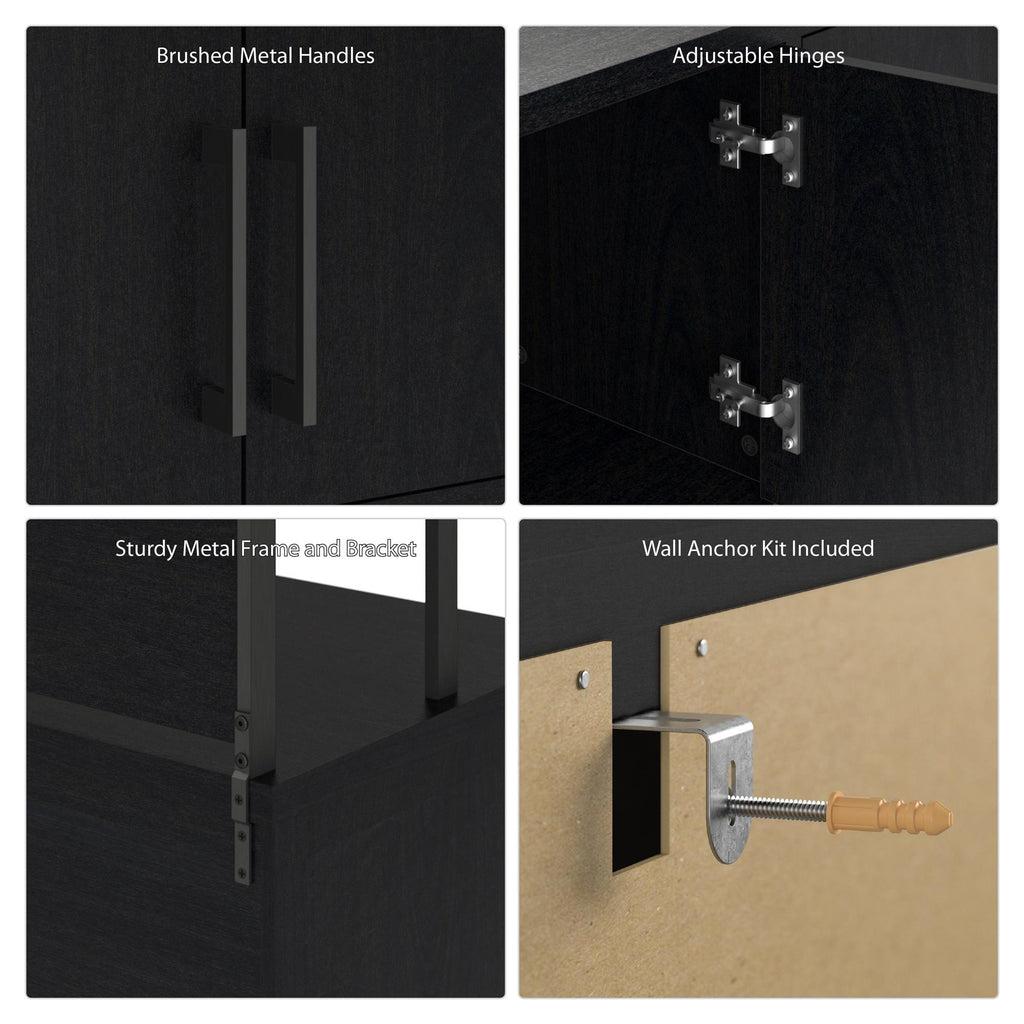 Brushed Metal Handles

Adjustable Hinges

Sturdy Metal Frame and Bracket

Wall Anchor Kit Included