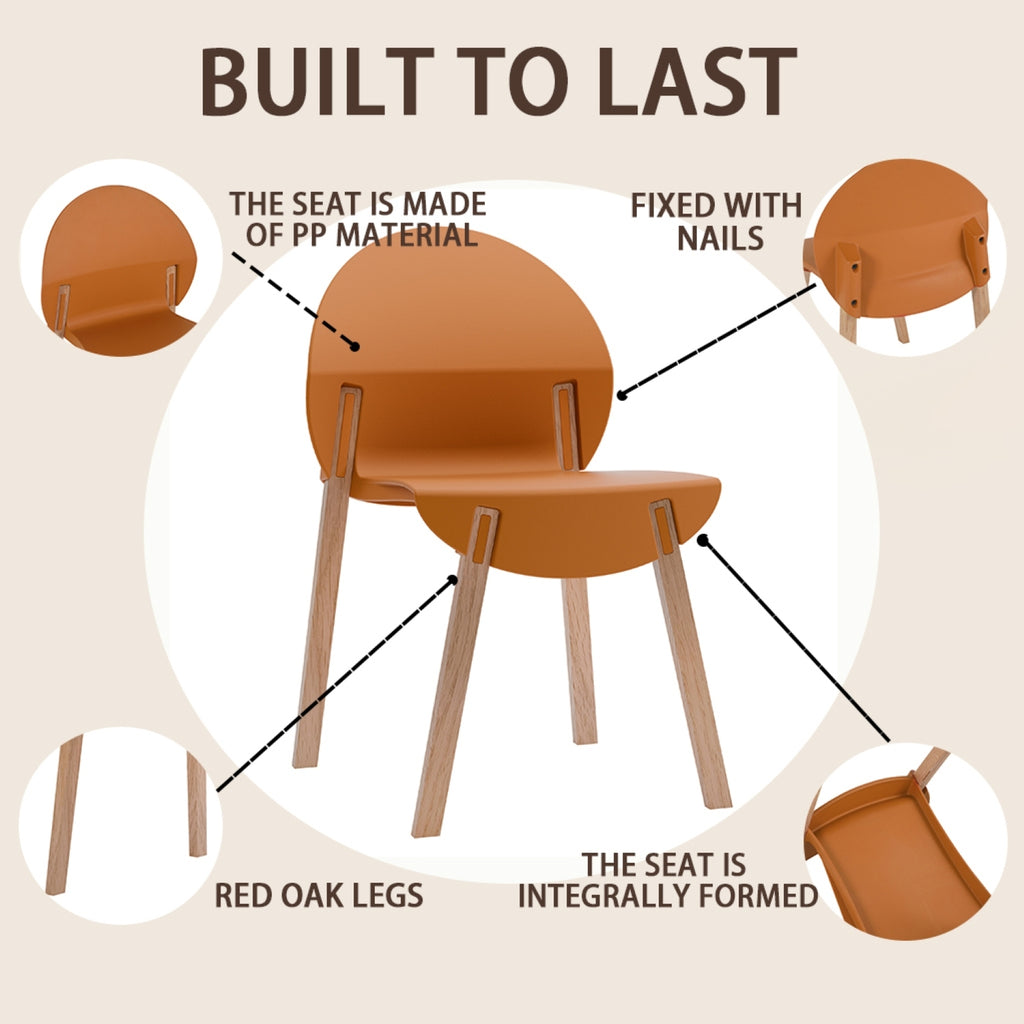 BUILT TO LAST

THE SEAT IS MADE OF PP MATERIAL

FIXED WITH NAILS

RED OAK LEGS

THE SEAT IS INTEGRALLY FORMED