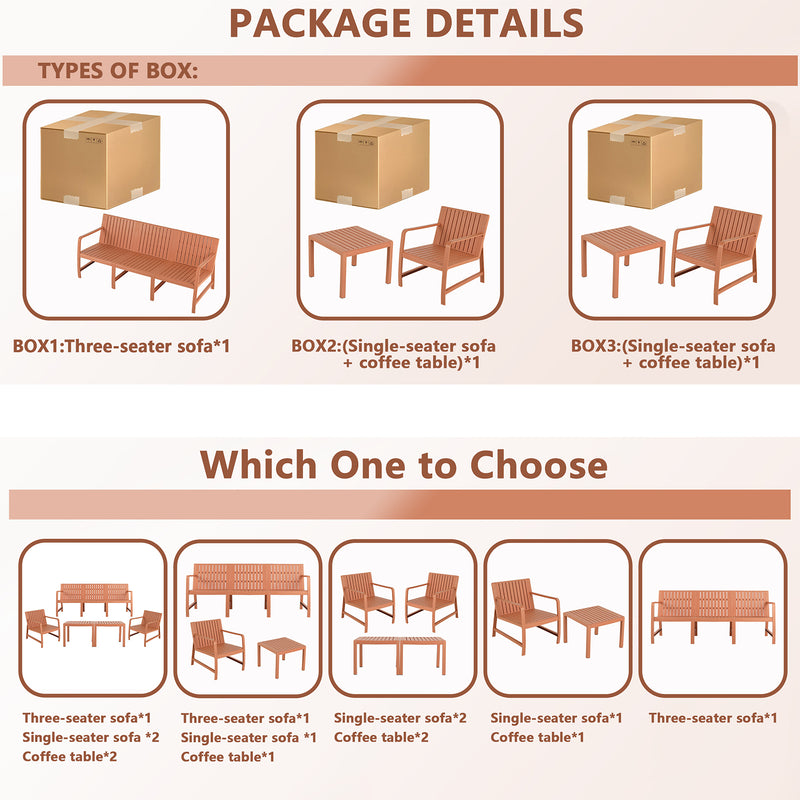 PACKAGE DETAILS

TYPES OF BOX:

BOX1:Three-seater sofa*1

BOX2:(Single-seater sofa + coffee table)*1

BOX3:(Single-seater sofa + coffee table)*1

Which One to Choose

Three-seater sofa*1
Single-seater sofa *2
Coffee table*2

Three-seater sofa*1
Single-seater sofa *1
Coffee table*1

Single-seater sofa*2
Coffee table*2

Single-seater sofa*1
Coffee table*1

Three-seater sofa*1