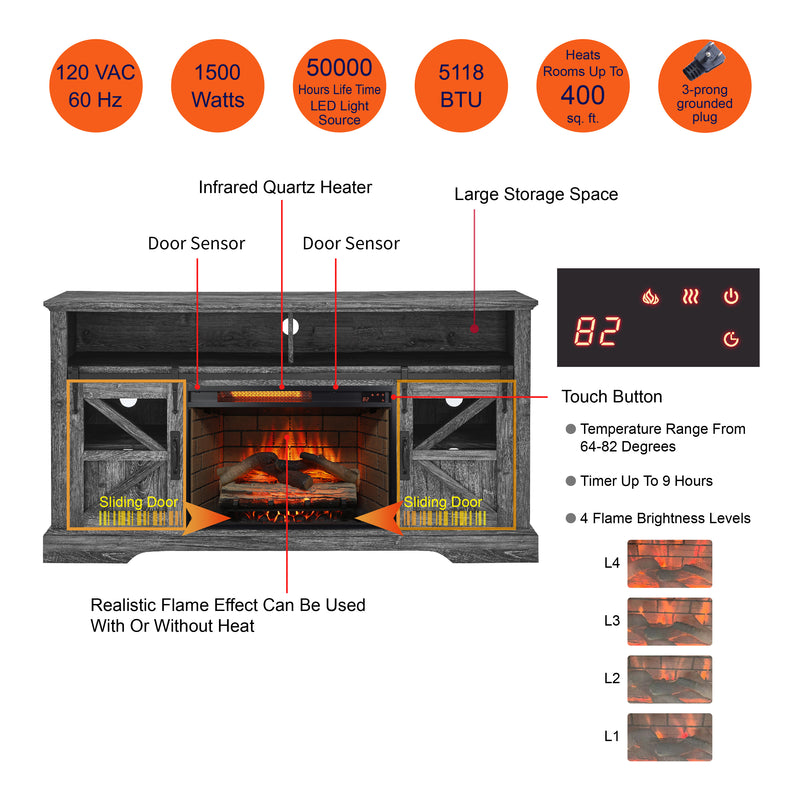 120 VAC 60 Hz

1500 Watts

50000 Hours Life Time LED Light Source

5118 BTU

Heats Rooms Up To 400 sq. ft.

3-prong grounded plug

Infrared Quartz Heater

Large Storage Space

Door Sensor

Door Sensor

82

Sliding Door

Sliding Door

Touch Button

Temperature Range From 64-82 Degrees

Timer Up To 9 Hours

4 Flame Brightness Levels

L4

L3

L2

L1

Realistic Flame Effect Can Be Used With Or Without Heat