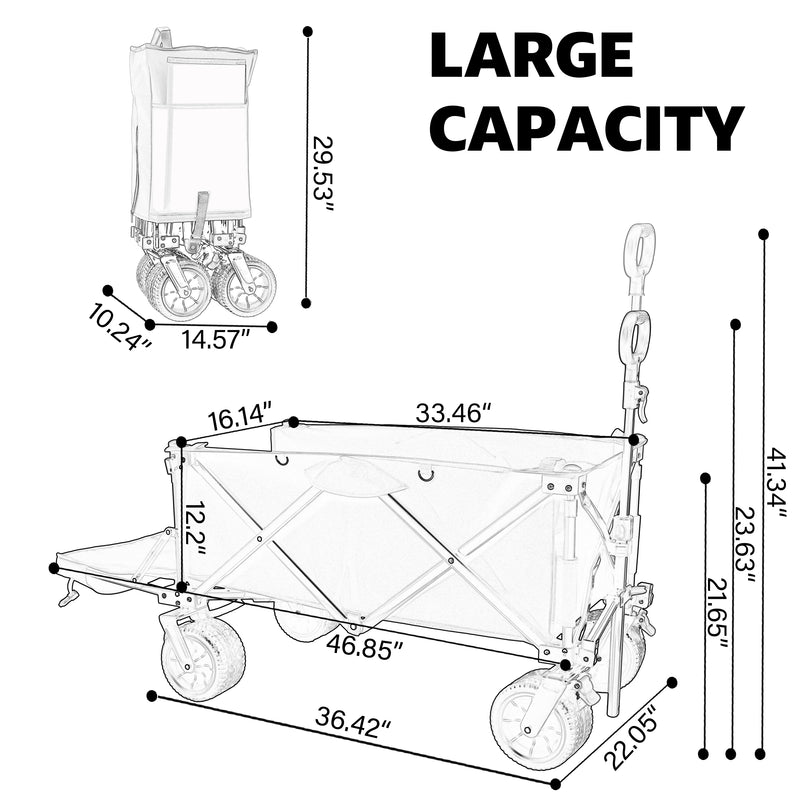 LARGE CAPACITY

29.53"

10.24"

14.57"

16.14"

33.46"

12.2"

46.85"

36.42"

22.05"

21.65"

23.63"

41.34"