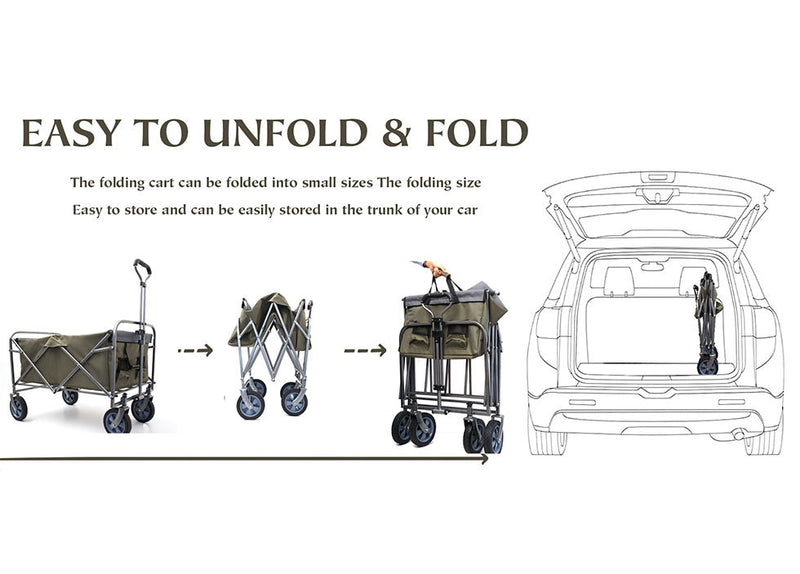 EASY TO UNFOLD & FOLD

The folding cart can be folded into small sizes The folding size
Easy to store and can be easily stored in the trunk of your car