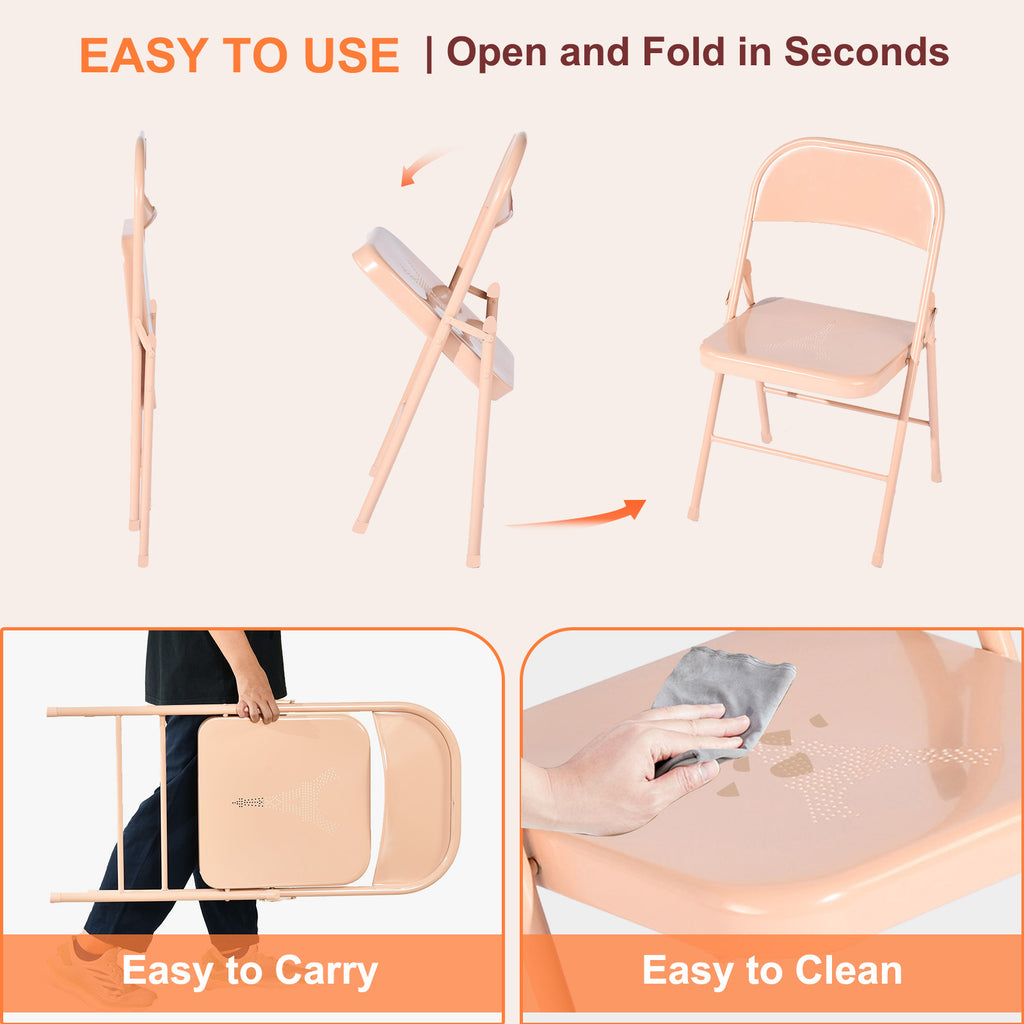 EASY TO USE | Open and Fold in Seconds

Easy to Carry

Easy to Clean