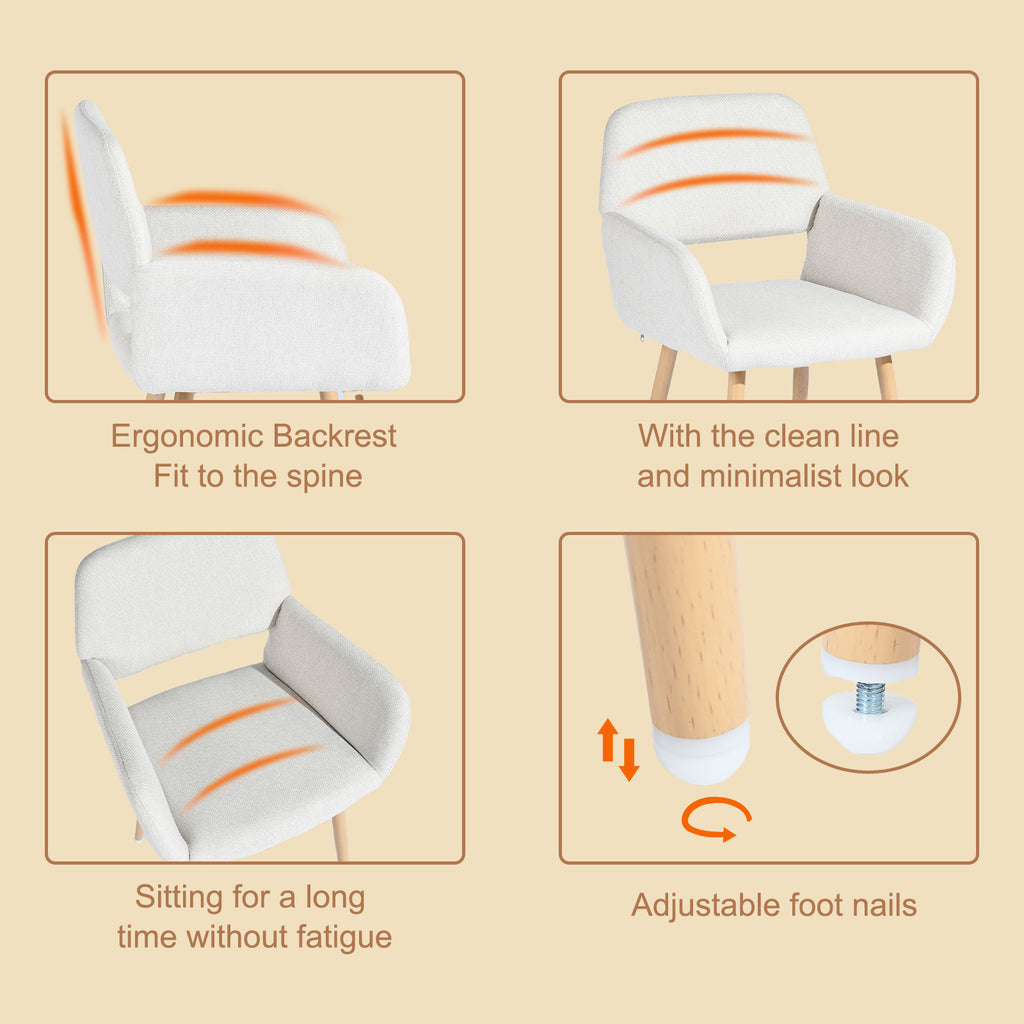 Ergonomic Backrest
Fit to the spine

With the clean line
and minimalist look

Sitting for a long
time without fatigue

Adjustable foot nails