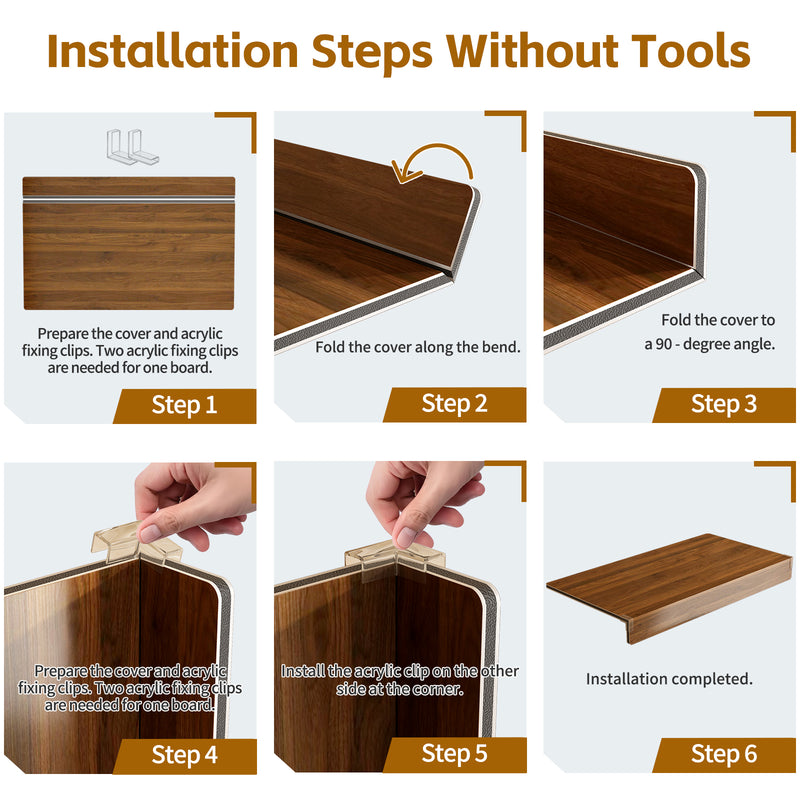 Installation Steps Without Tools

Prepare the cover and acrylic fixing clips. Two acrylic fixing clips are needed for one board.

Step 1

Fold the cover along the bend.

Step 2

Fold the cover to a 90 - degree angle.

Step 3

Prepare the cover and acrylic fixing clips. Two acrylic fixing clips are needed for one board.

Step 4

Install the acrylic clip on the other side at the corner.

Step 5

Installation completed.

Step 6