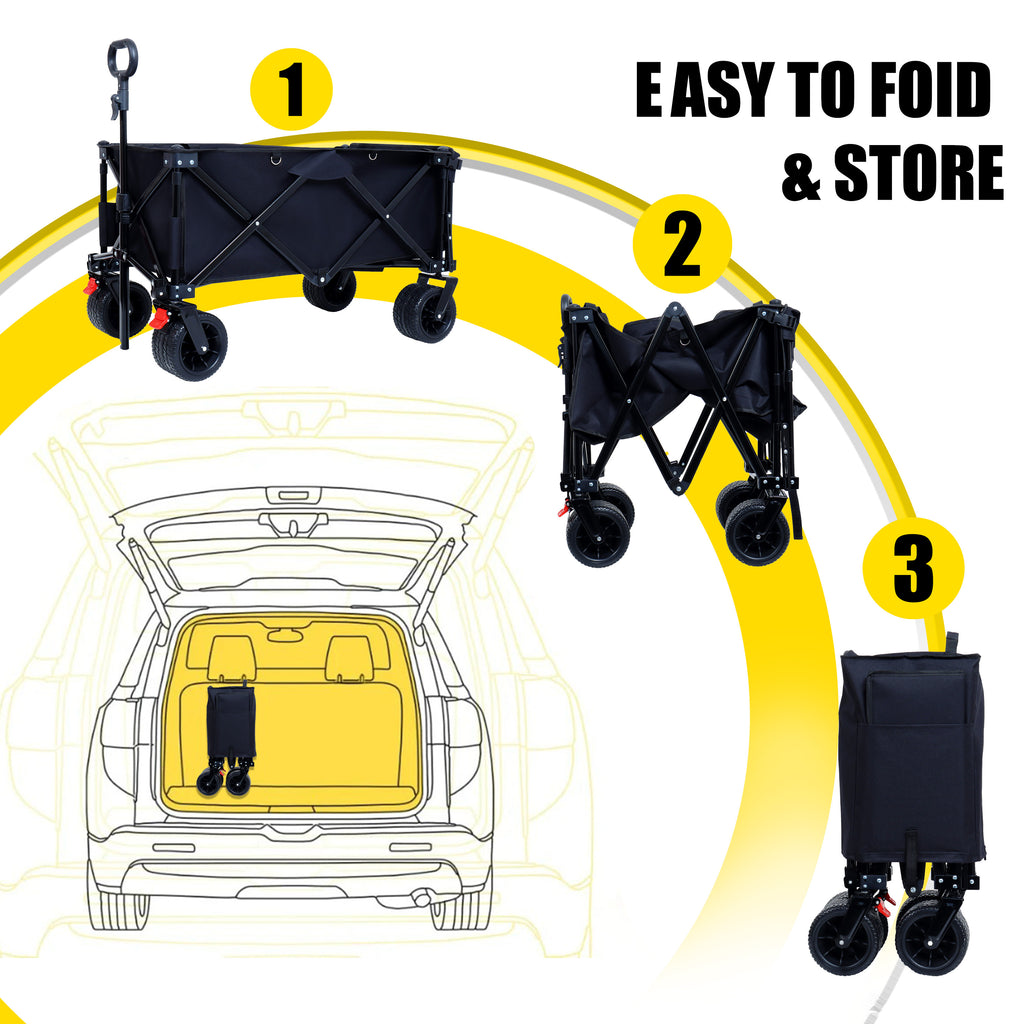 1

E ASY TO FOID & STORE

2

3