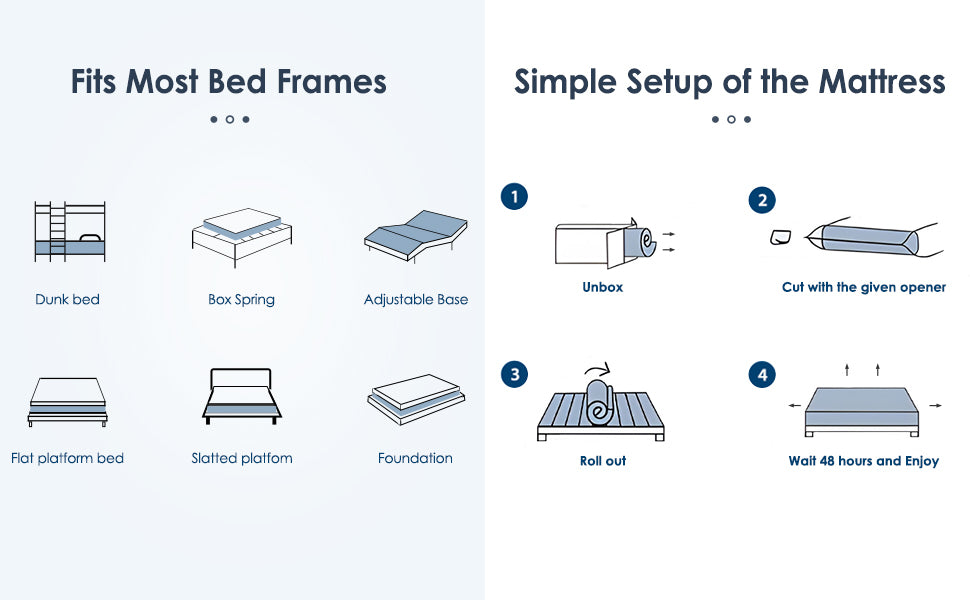 Fits Most Bed Frames

Dunk bed

Box Spring

Adjustable Base

Flat platform bed

Slatted platfom

Foundation

Simple Setup of the Mattress

1

Unbox

2

Cut with the given opener

3

Roll out

4

Wait 48 hours and Enjoy