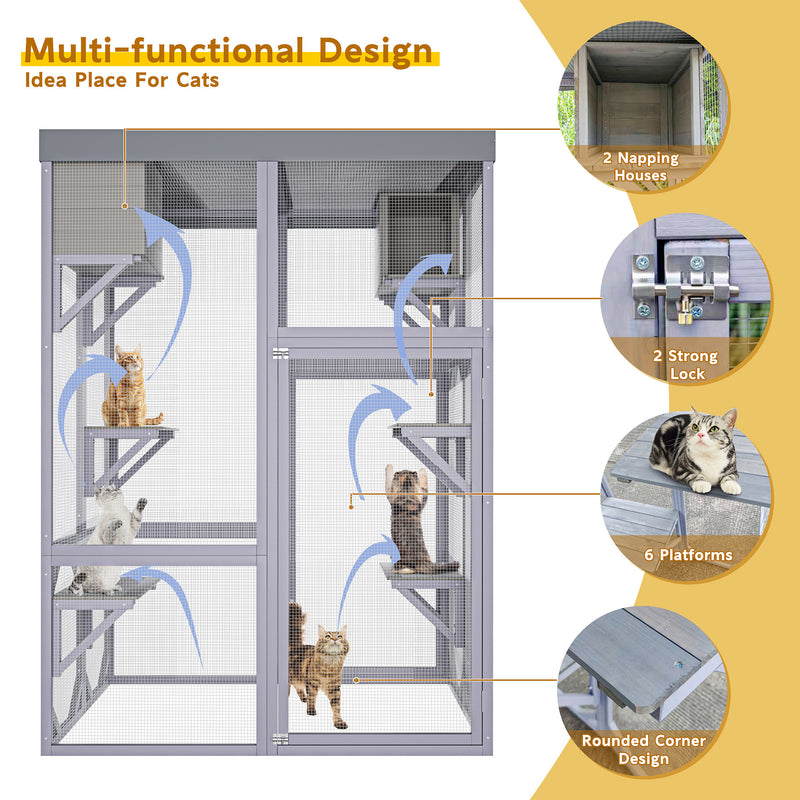 Multi-functional Design
Idea Place For Cats

2 Napping Houses

2 Strong Lock

6 Platforms

Rounded Corner Design