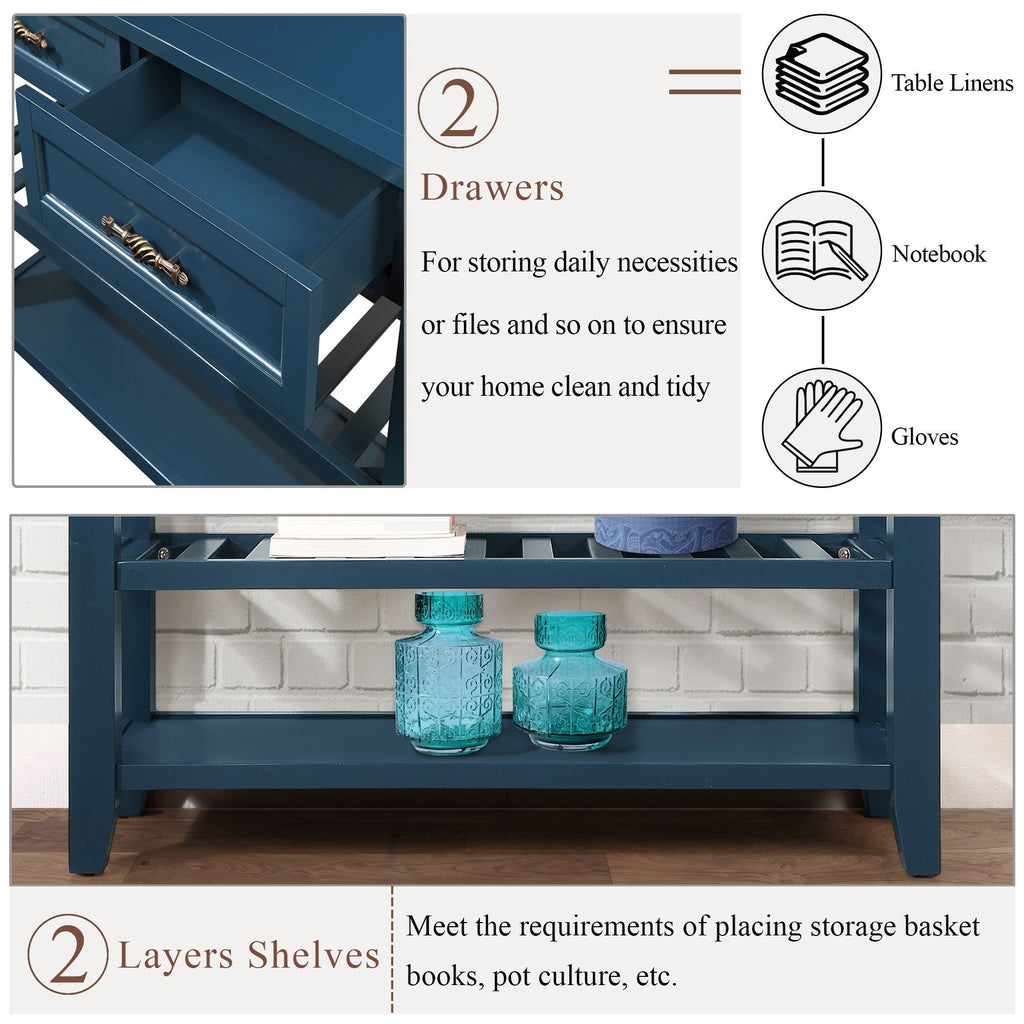 2

Drawers

For storing daily necessities or files and so on to ensure your home clean and tidy

Table Linens

Notebook

Gloves

2 Layers Shelves

Meet the requirements of placing storage basket books, pot culture, etc.