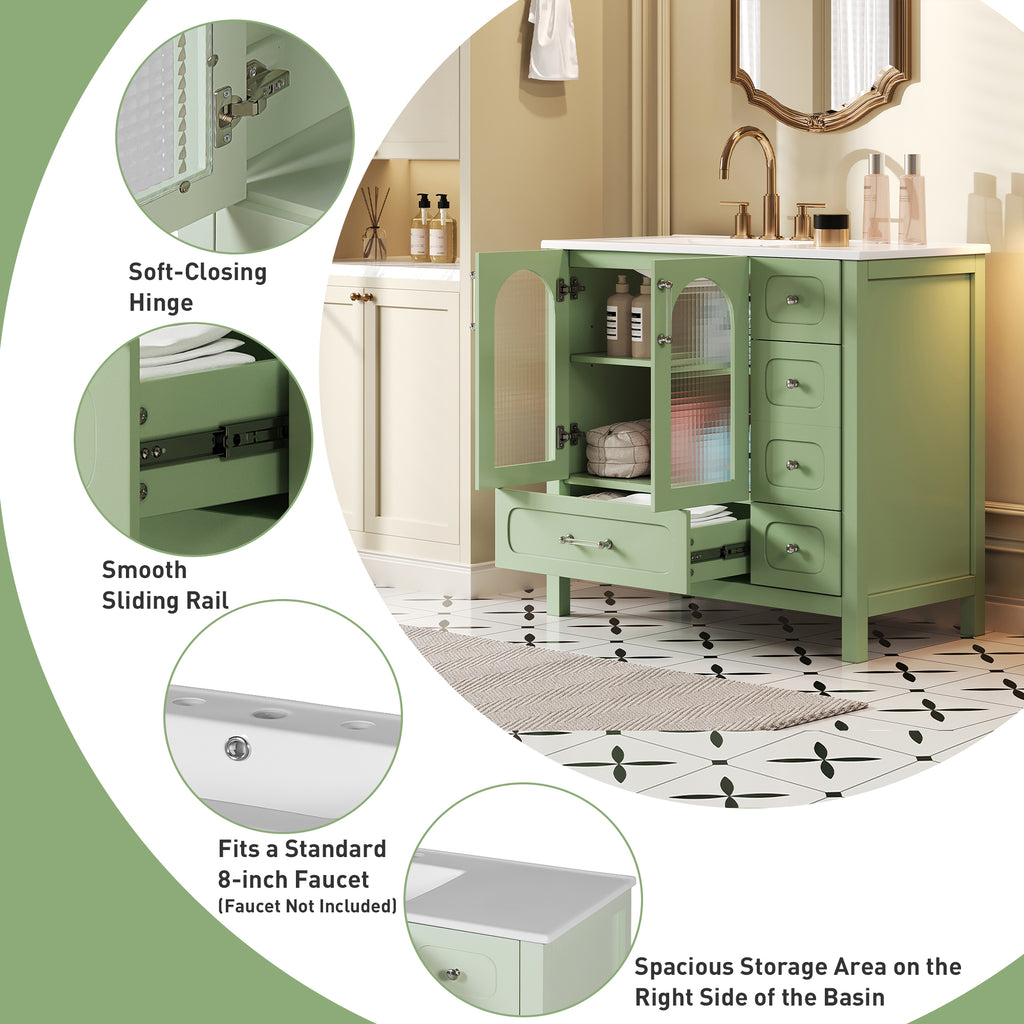 Soft-Closing Hinge

Smooth Sliding Rail

Fits a Standard 8-inch Faucet
(Faucet Not Included)

Spacious Storage Area on the Right Side of the Basin