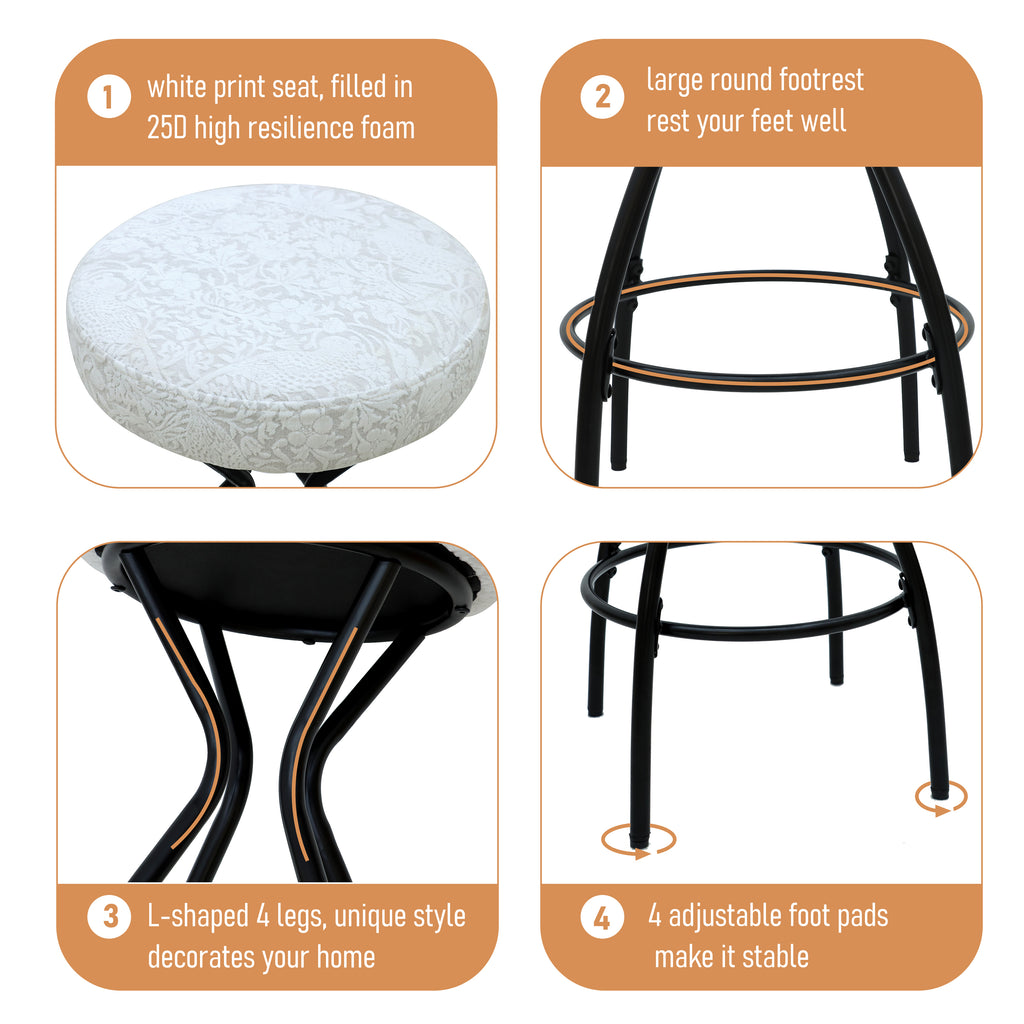 1 white print seat, filled in 25D high resilience foam

2 large round footrest rest your feet well

3 L-shaped 4 legs, unique style decorates your home

4 4 adjustable foot pads make it stable