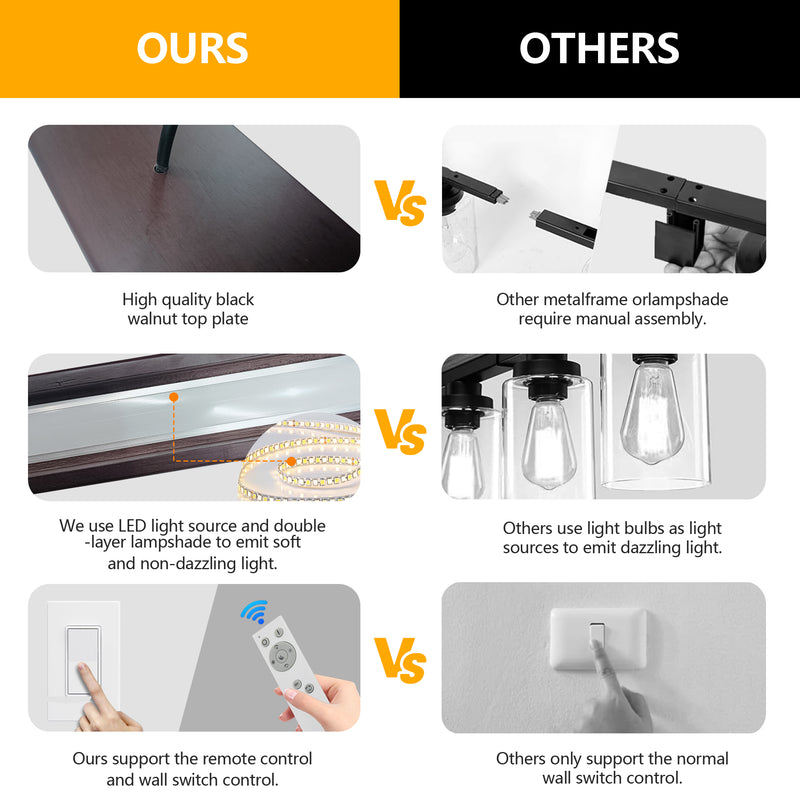 OURS

OTHERS

Vs

High quality black walnut top plate

Other metalframe orlampshade require manual assembly.

Vs

We use LED light source and double -layer lampshade to emit soft and non-dazzling light.

Others use light bulbs as light sources to emit dazzling light.

Vs

Ours support the remote control and wall switch control.

Others only support the normal wall switch control.