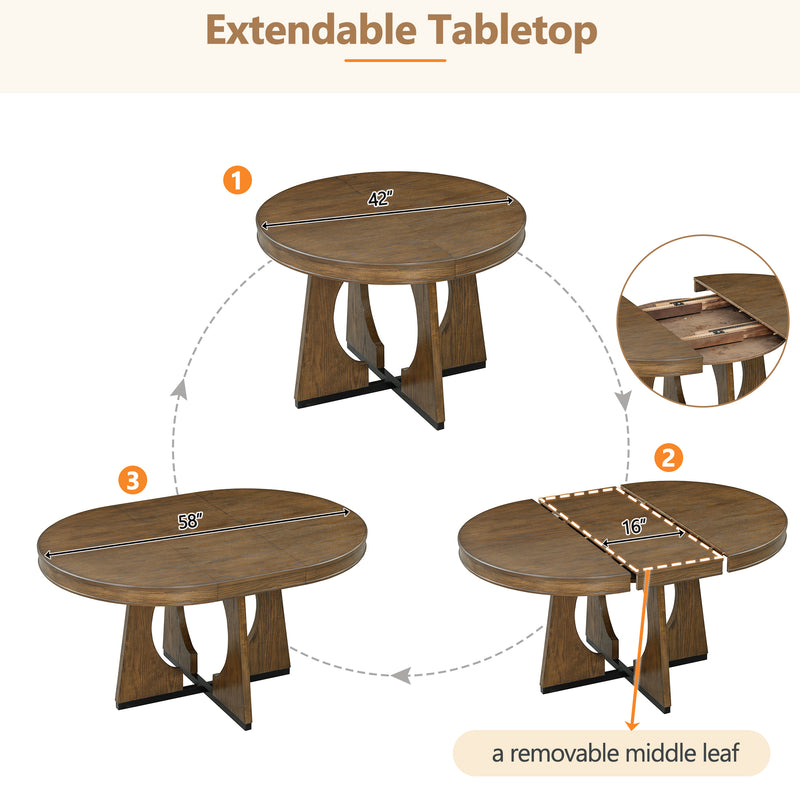 Extendable Tabletop

1

42"

2

16"

3

58"

a removable middle leaf