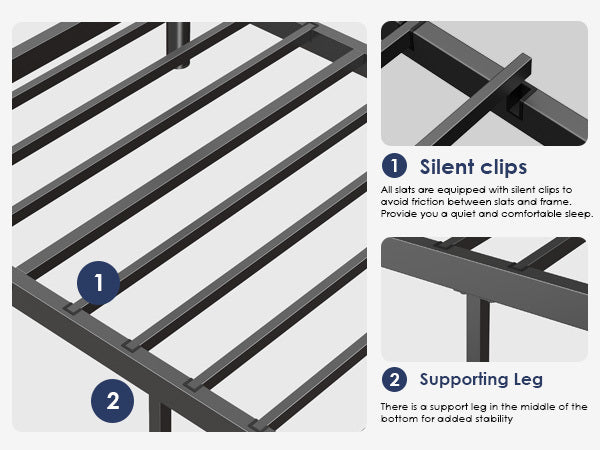 1

2

1 Silent clips

All slats are equipped with silent clips to avoid friction between slats and frame. Provide you a quiet and comfortable sleep.

2 Supporting Leg

There is a support leg in the middle of the bottom for added stability