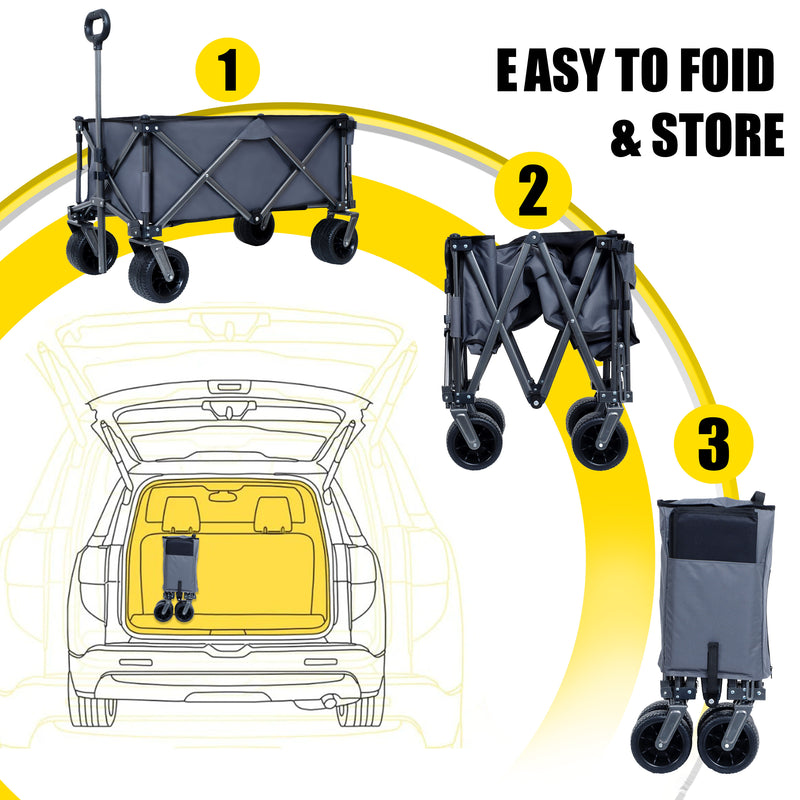 1

E ASY TO FOID & STORE

2

3